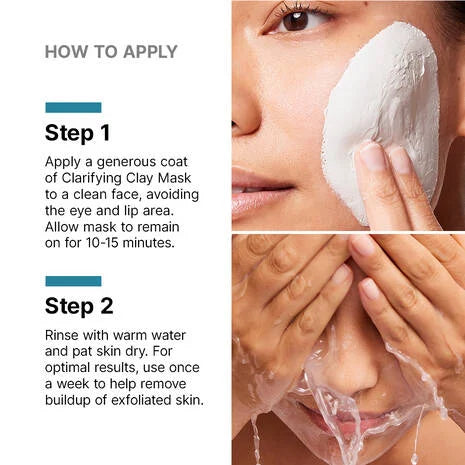 HOW TO APPLY

Step 1

Apply a generous coat of Clarifying Clay Mask to a clean face, avoiding the eye and lip area. Allow mask to remain on for 10-15 minutes.

Step 2

Rinse with warm water and pat skin dry. For optimal results, use once a week to help remove buildup of exfoliated skin.